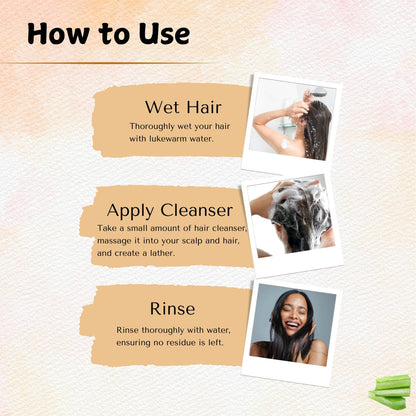 How to Use

Wet Hair

Thoroughly wet your hair with lukewarm water.

Apply Cleanser

Take a small amount of hair cleanser, massage it into your scalp and hair, and create a lather.

Rinse

Rinse thoroughly with water, ensuring no residue is left.